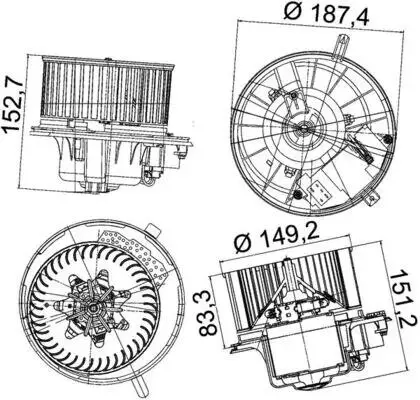 152,7

Ø 187,4

Ø 149,2

83,3

151,2